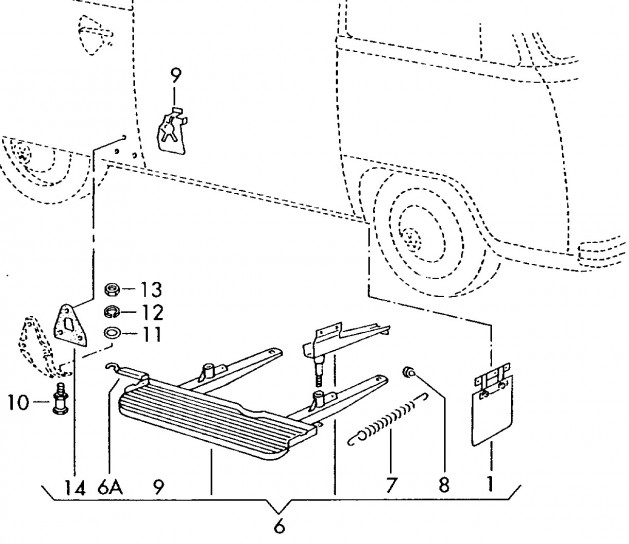 9
13
12
11
10
14 6A 9 7 8 1
6